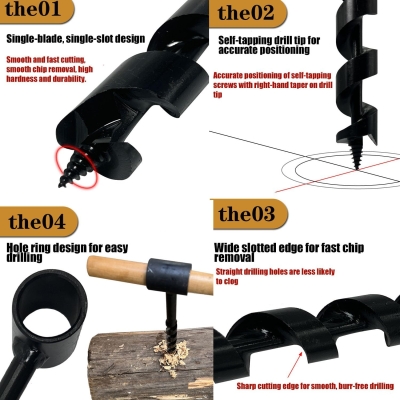 the01

Single-blade, single-slot design

Smooth and fast cutting, smooth chip removal, high hardness and durability.

the02

Self-tapping drill tip for accurate positioning

Accurate positioning of self-tapping screws with right-hand taper on drill tip

the04

Hole ring design for easy drilling

the03

Wide slotted edge for fast chip removal

Straight drilling holes are less likely to clog

Sharp cutting edge for smooth, burr-free drilling