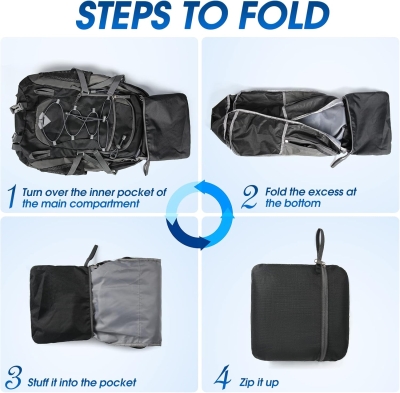 STEPS TO FOLD

1 Turn over the inner pocket of the main compartment

2 Fold the excess at the bottom

3 Stuff it into the pocket

4 Zip it up