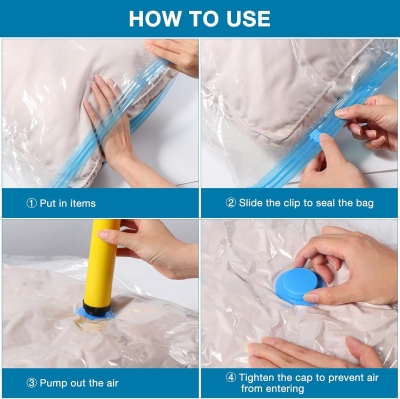 HOW TO USE

① Put in items

② Slide the clip to seal the bag

③ Pump out the air

④ Tighten the cap to prevent air from entering