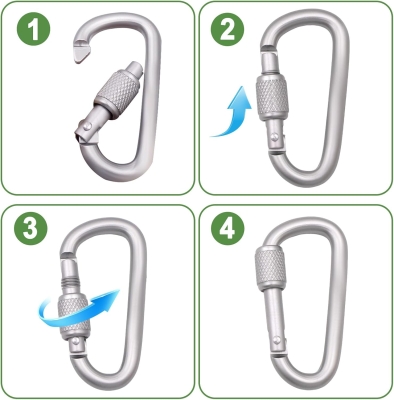 1

2

3

4